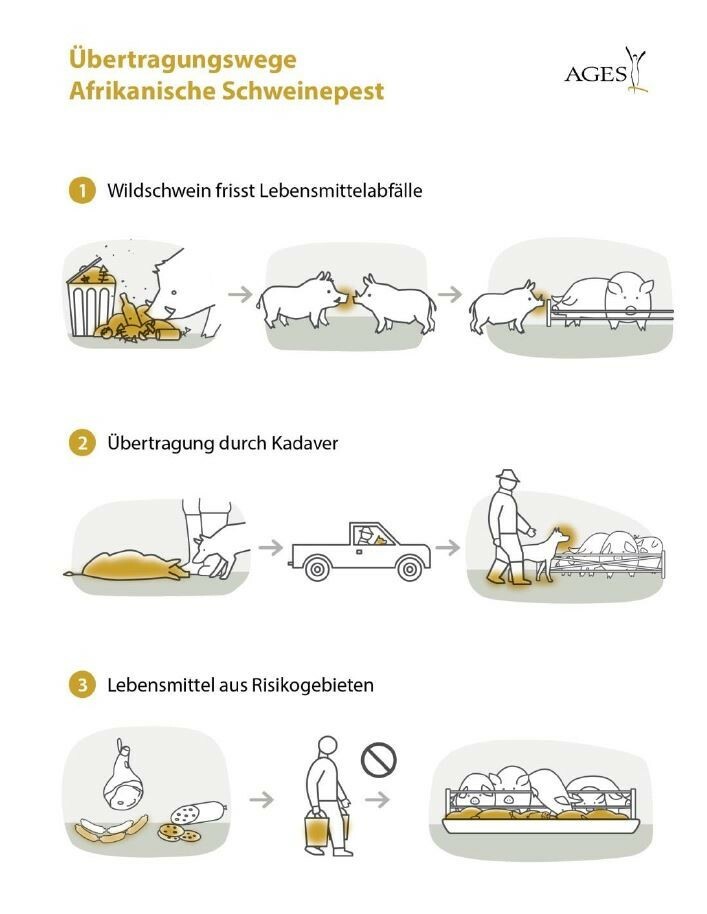 Übertragungswege
Afrikanische Schweinepest

AGES

1 Wildschwein frisst Lebensmittelabfälle

2 Übertragung durch Kadaver

3 Lebensmittel aus Risikogebieten